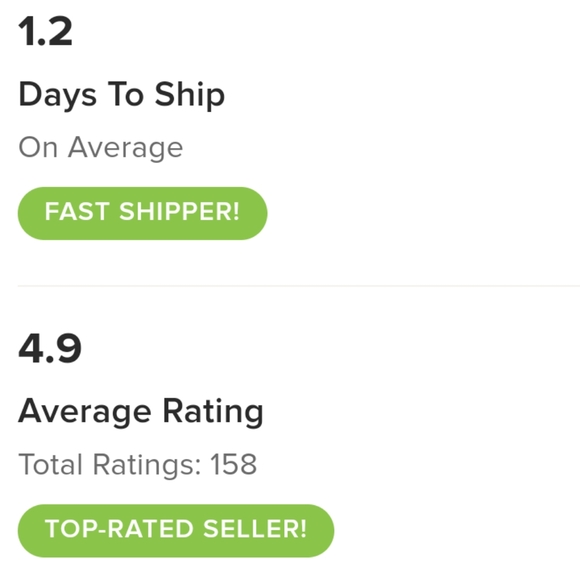 1.2

Days To Ship

On Average

FAST SHIPPER!

4.9

Average Rating

Total Ratings: 158

TOP-RATED SELLER!